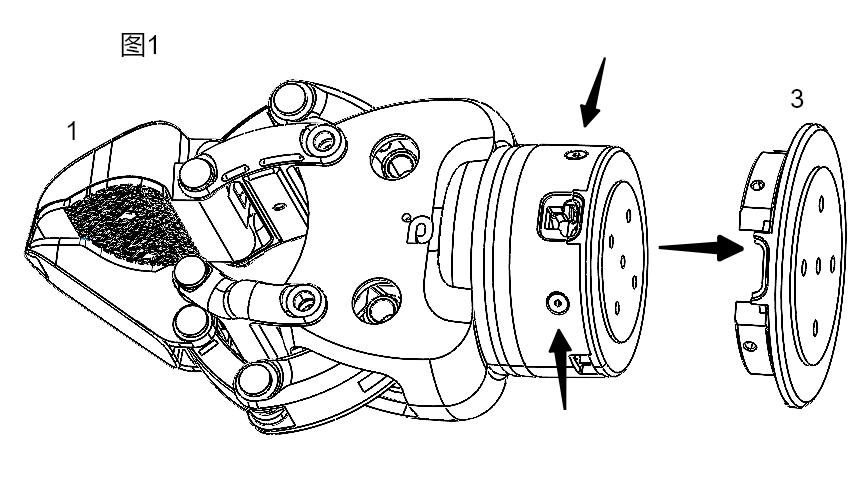 图1

1

3